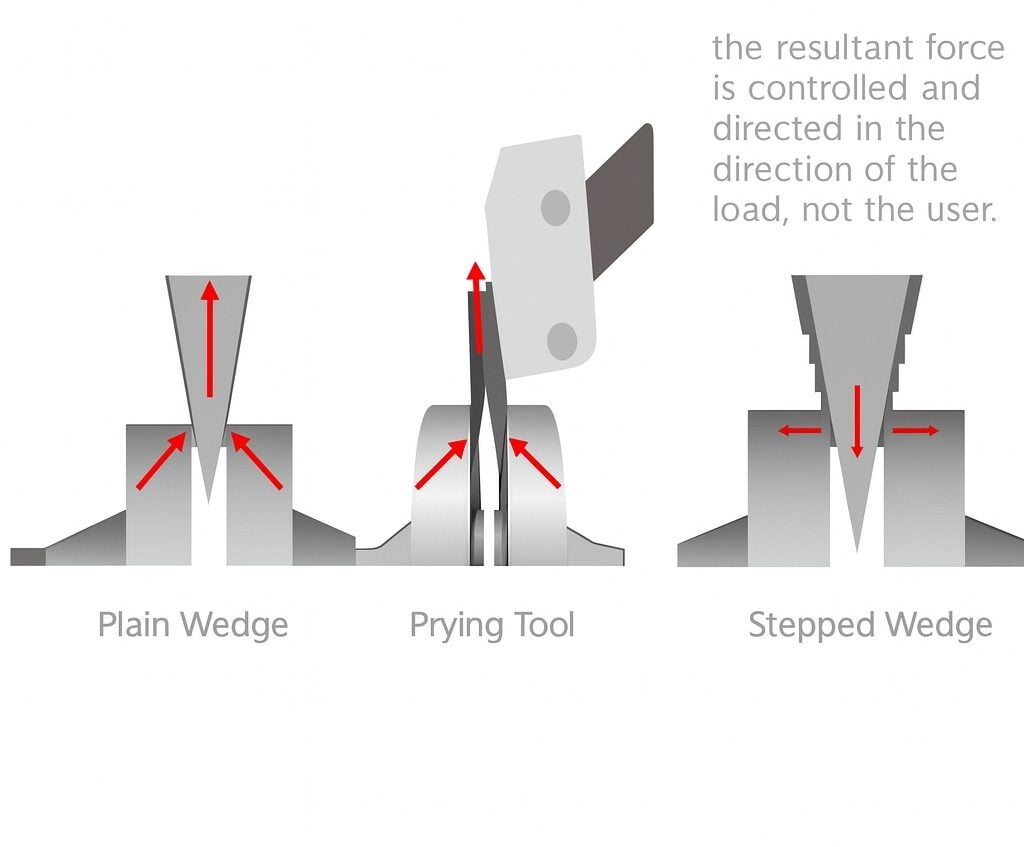 the resultant force is controlled and directed in the direction of the load, not the user.

Plain Wedge

Prying Tool

Stepped Wedge